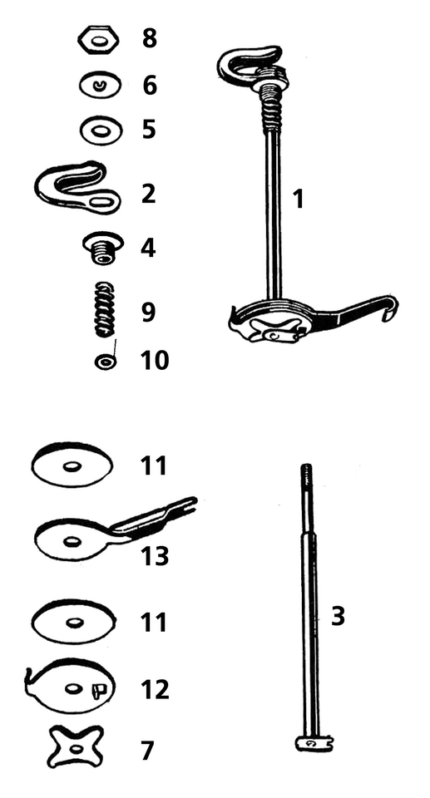 8
6
5
2
4
9
10
1
11
13
11
12
7
3