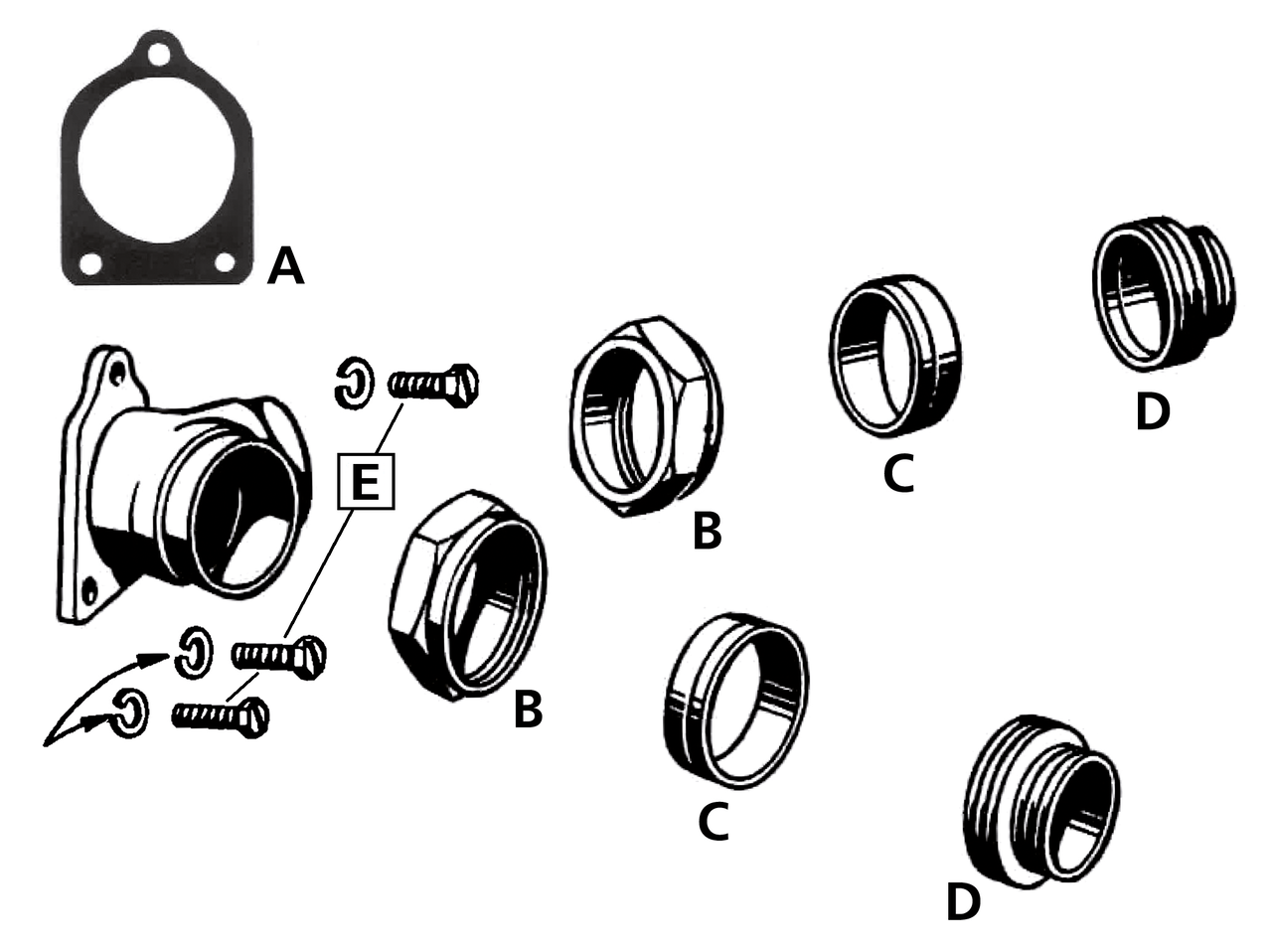 A

E

B

C

D

B

C

D